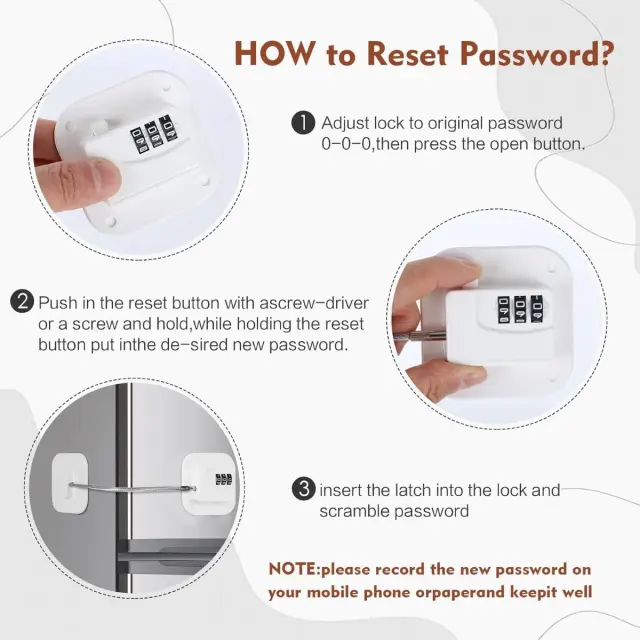 HOW to Reset Password?

1 Adjust lock to original password 0-0-0,then press the open button.

2 Push in the reset button with ascrew-driver or a screw and hold,while holding the reset button put inthe de-sired new password.

3 insert the latch into the lock and scramble password

NOTE:please record the new password on your mobile phone orpaperand keepit well