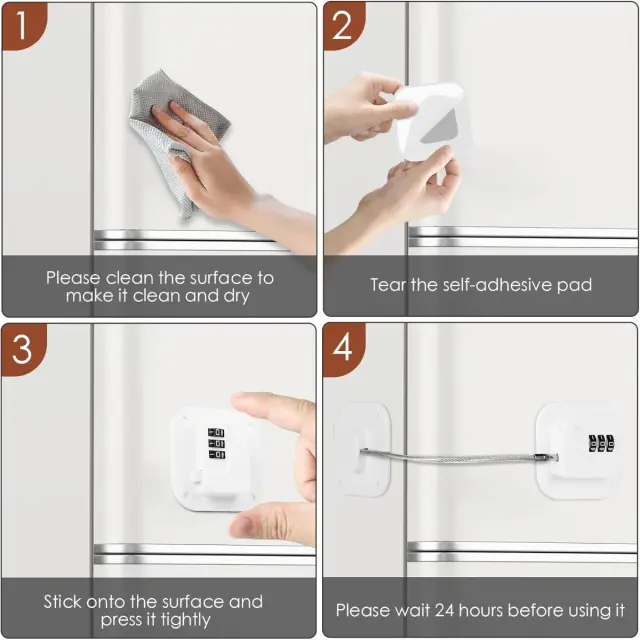 1

Please clean the surface to make it clean and dry

2

Tear the self-adhesive pad

3

Stick onto the surface and press it tightly

4

Please wait 24 hours before using it