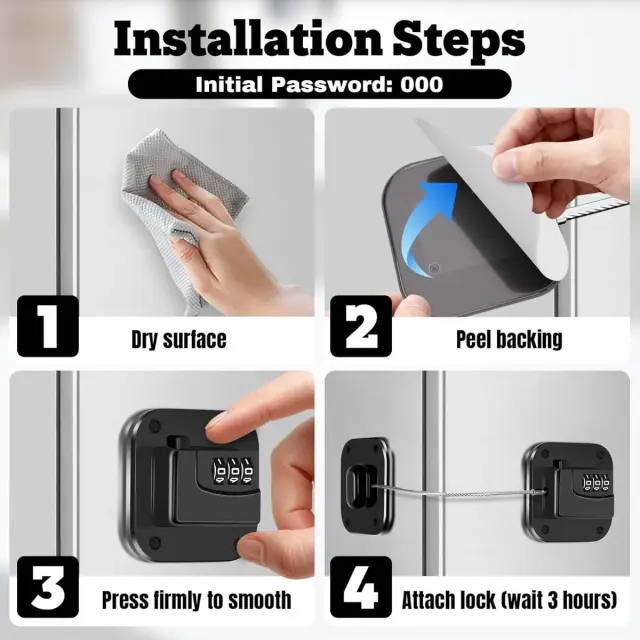 Installation Steps

Initial Password: 000

1 Dry surface

2 Peel backing

3 Press firmly to smooth

4 Attach lock (wait 3 hours)