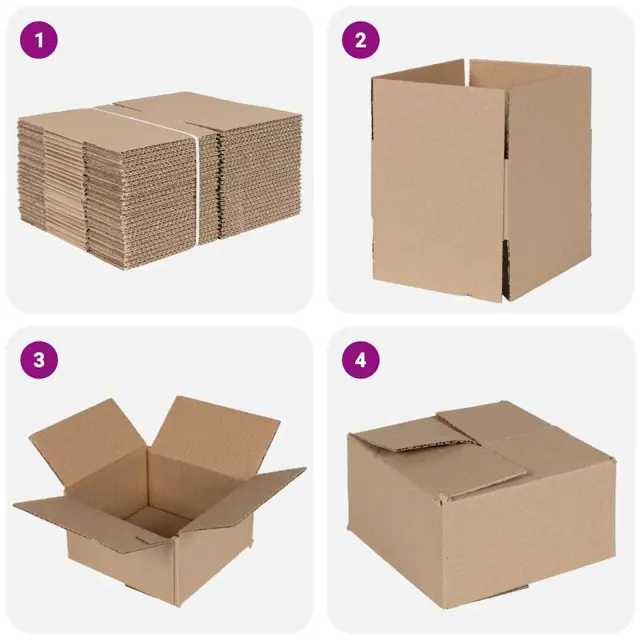 1

2

3

4