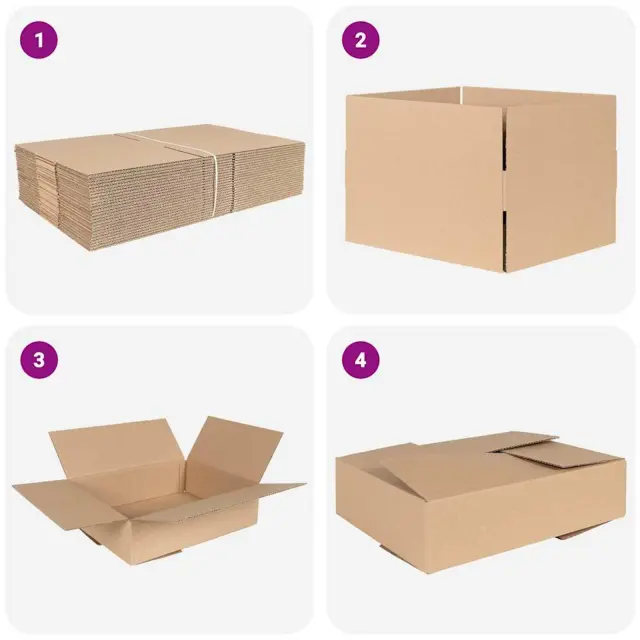 1

2

3

4