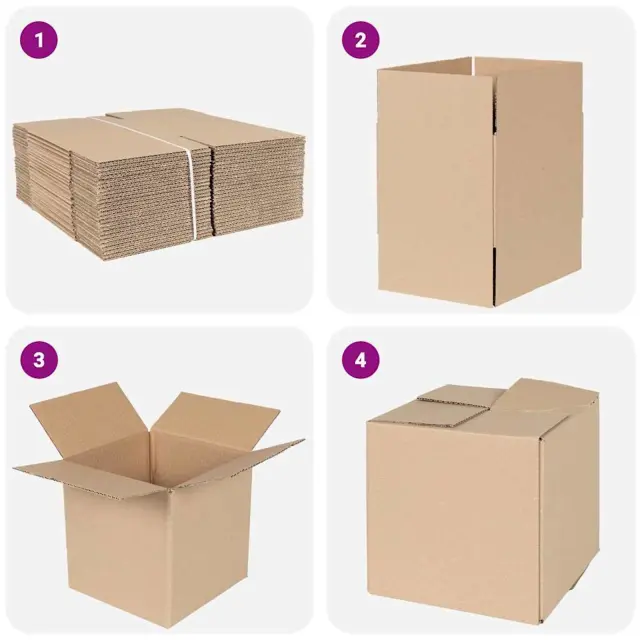 1

2

3

4