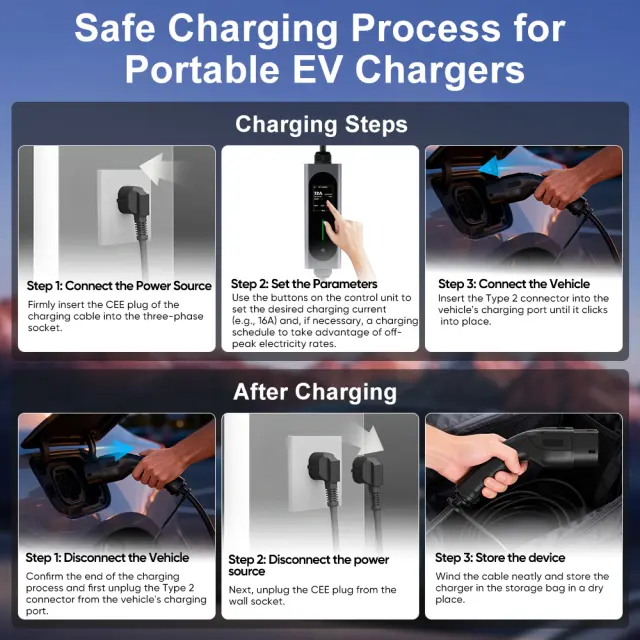 Safe Charging Process for Portable EV Chargers

Charging Steps

32A

Step 1: Connect the Power Source
Firmly insert the CEE plug of the charging cable into the three-phase socket.

Step 2: Set the Parameters
Use the buttons on the control unit to set the desired charging current (e.g., 16A) and, if necessary, a charging schedule to take advantage of off-peak electricity rates.

Step 3: Connect the Vehicle
Insert the Type 2 connector into the vehicle's charging port until it clicks into place.

After Charging

Step 1: Disconnect the Vehicle
Confirm the end of the charging process and first unplug the Type 2 connector from the vehicle's charging port.

Step 2: Disconnect the power source
Next, unplug the CEE plug from the wall socket.

Step 3: Store the device
Wind the cable neatly and store the charger in the storage bag in a dry place.