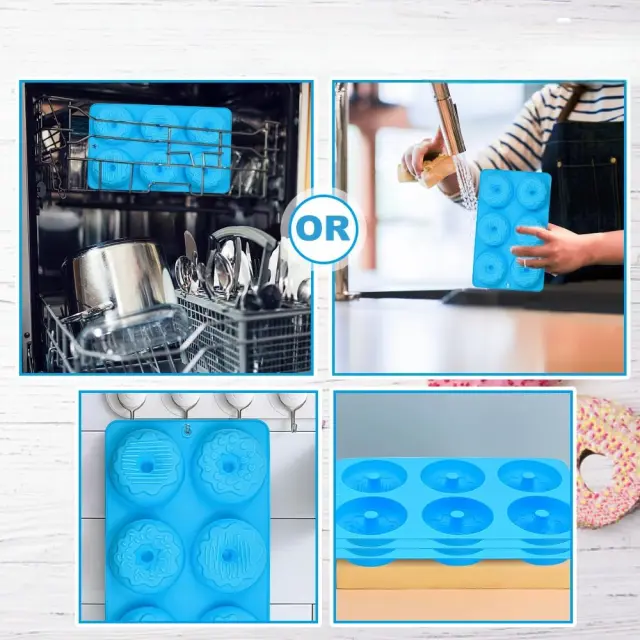 OR