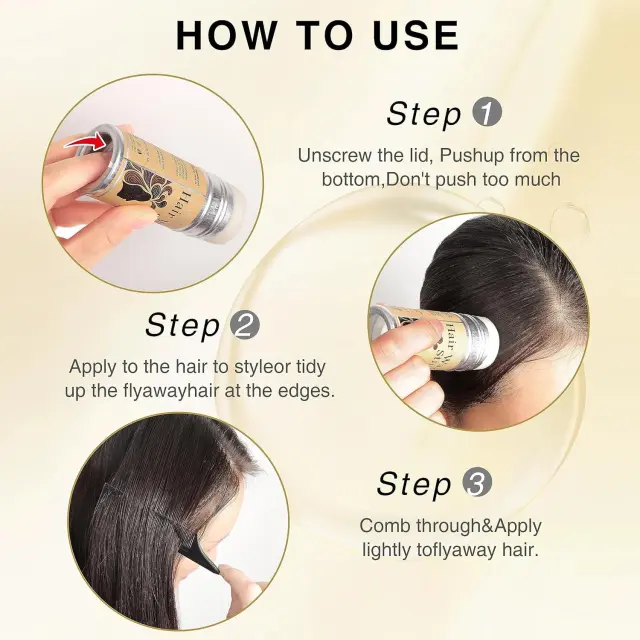 HOW TO USE

Step 1

Unscrew the lid, Pushup from the bottom,Don't push too much

Hair

Step 2

Apply to the hair to styleor tidy up the flyawayhair at the edges.

Hair W St

Step 3

Comb through&Apply lightly toflyaway hair.