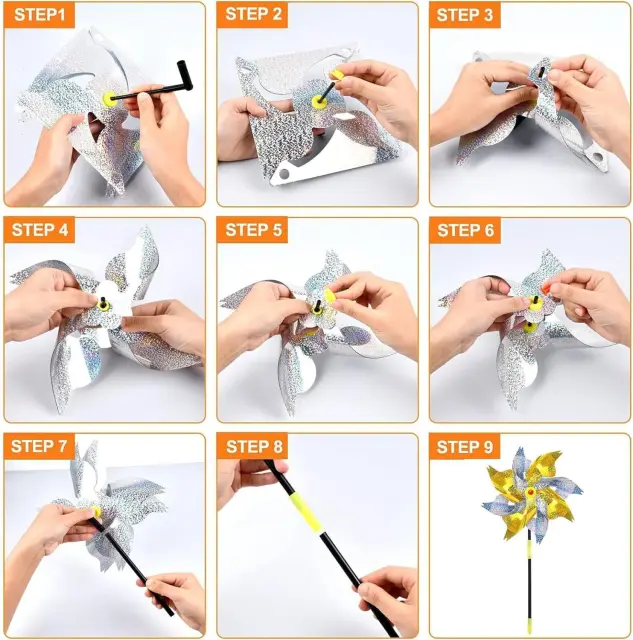 STEP1

STEP 2

STEP 3

STEP 4

STEP 5

STEP 6

STEP 7

STEP 8

STEP 9