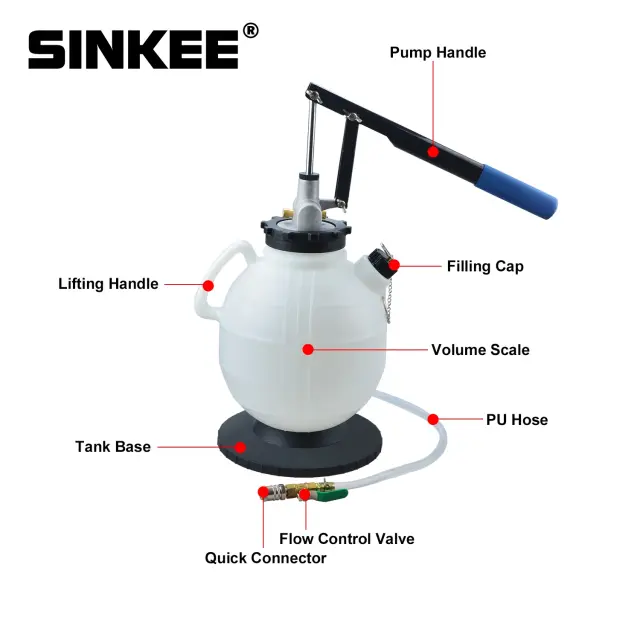 SINKEE®

Pump Handle

Filling Cap

Lifting Handle

Volume Scale

PU Hose

Tank Base

Flow Control Valve

Quick Connector