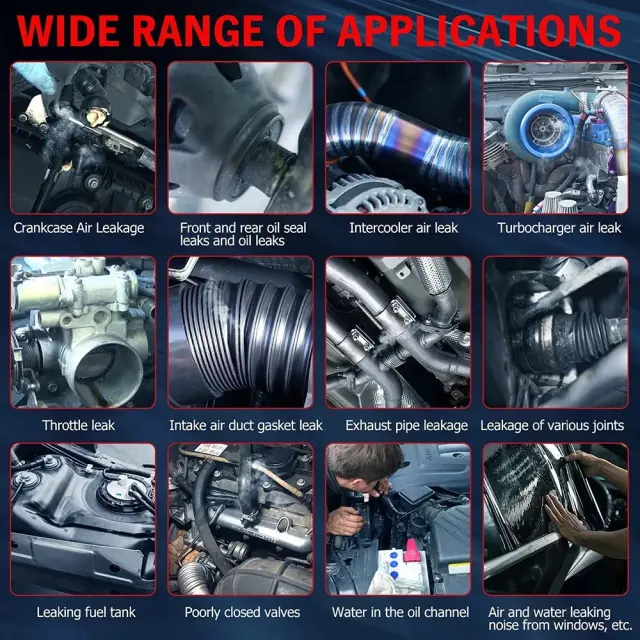 WIDE RANGE OF APPLICATIONS

Crankcase Air Leakage

Front and rear oil seal leaks and oil leaks

Intercooler air leak

Turbocharger air leak

Throttle leak

Intake air duct gasket leak

Exhaust pipe leakage

Leakage of various joints

Leaking fuel tank

Poorly closed valves

Water in the oil channel

Air and water leaking noise from windows, etc.