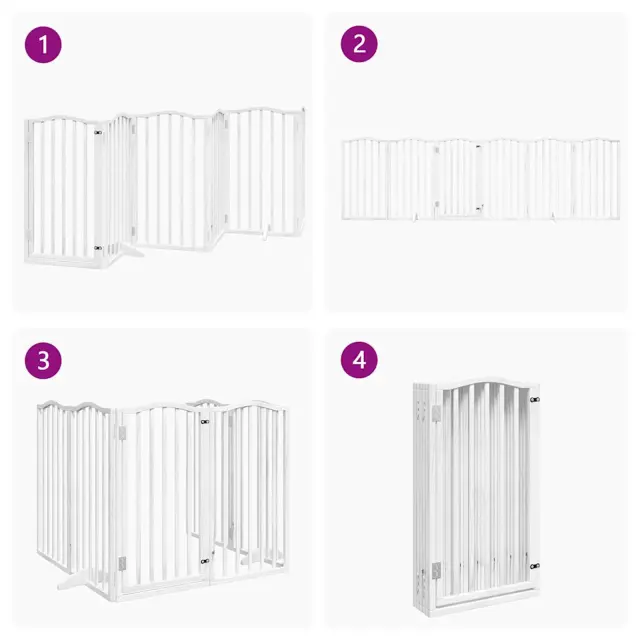 1

2

3

4