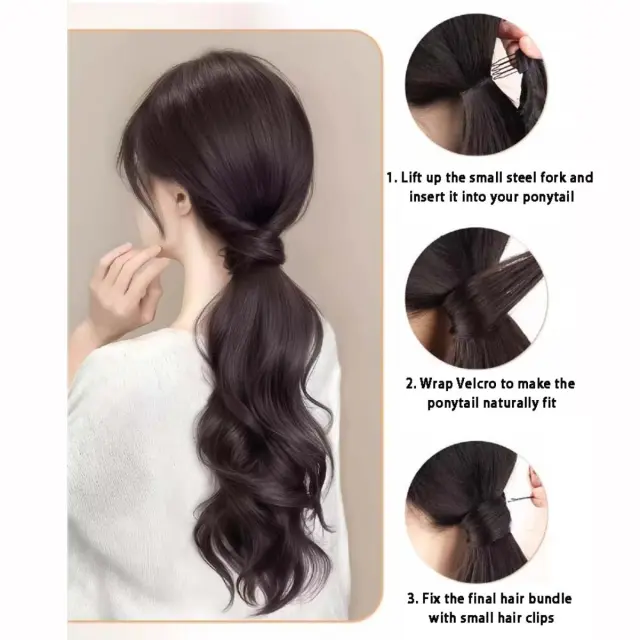 1. Lift up the small steel fork and insert it into your ponytail

2. Wrap Velcro to make the ponytail naturally fit

3. Fix the final hair bundle with small hair clips