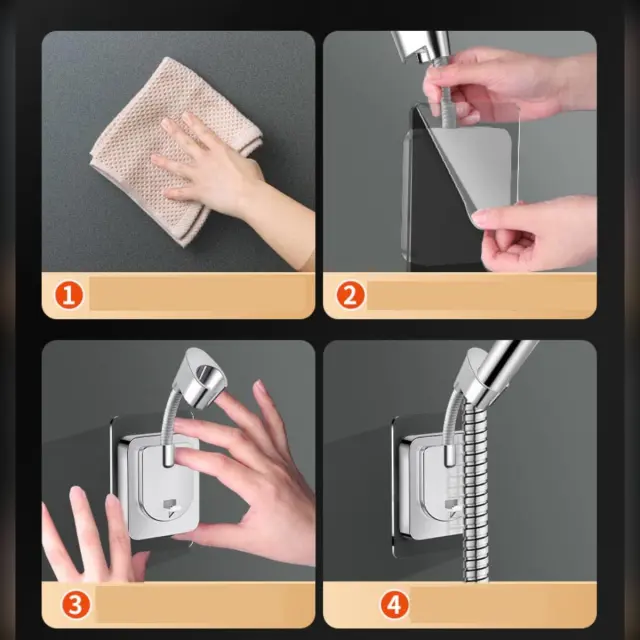 1

2

3

4