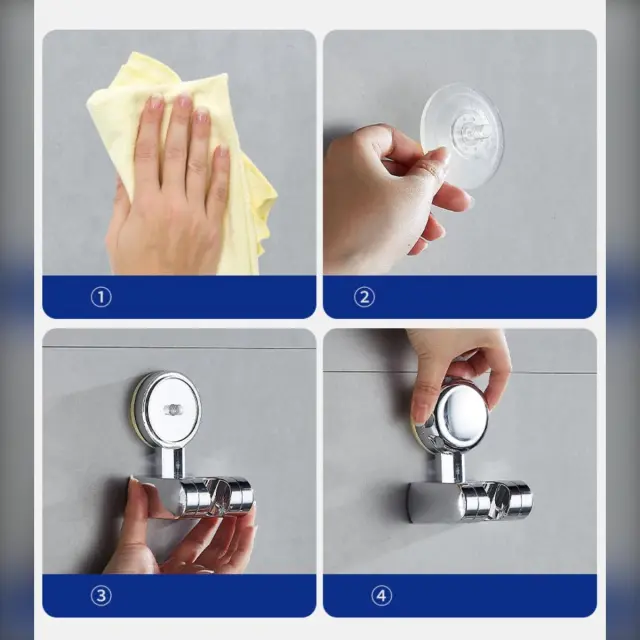 ①

②

③

④