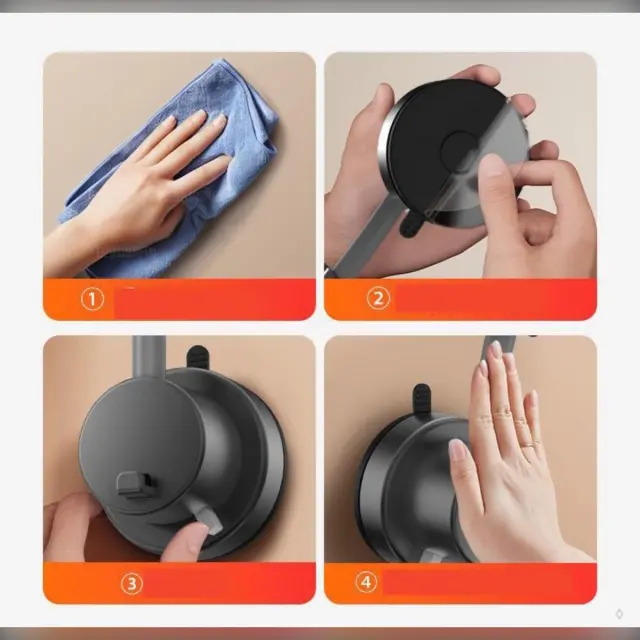 ①

②

③

④