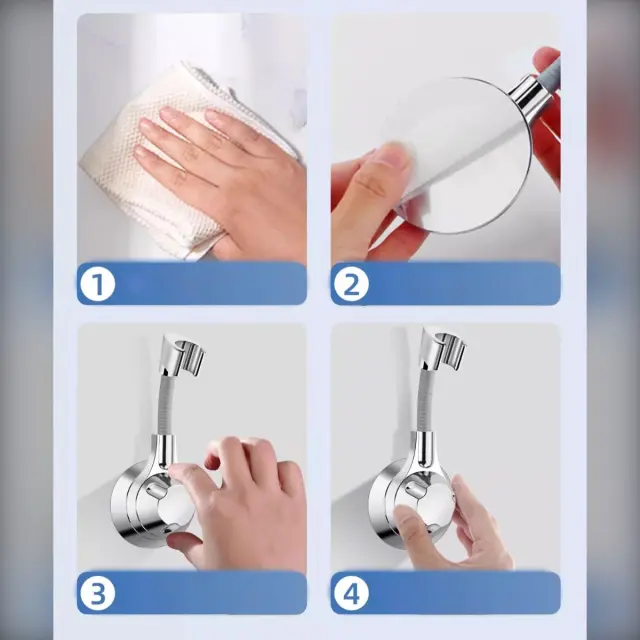 1

2

3

4