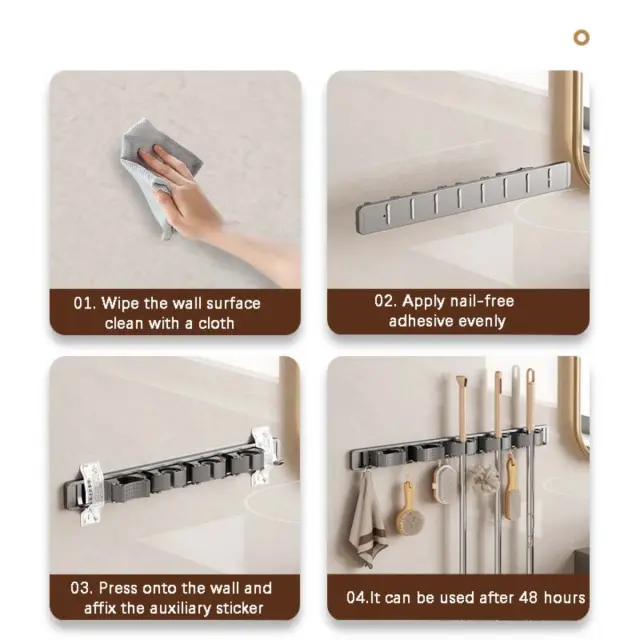 01. Wipe the wall surface clean with a cloth

02. Apply nail-free adhesive evenly

03. Press onto the wall and affix the auxiliary sticker

04.It can be used after 48 hours