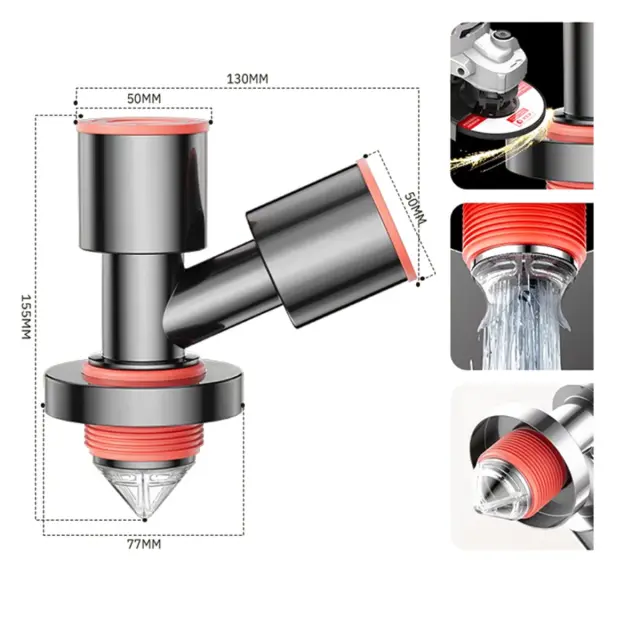 130MM

50MM

50MM

155MM

77MM