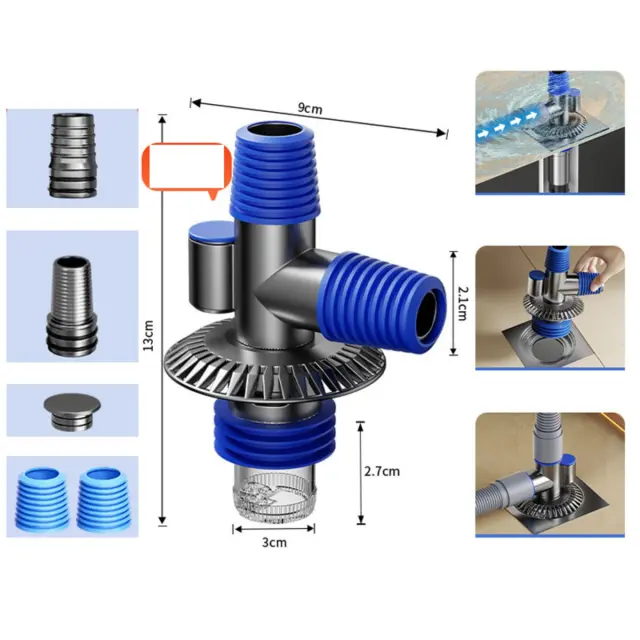 9cm

13cm

2.1cm

2.7cm

3cm