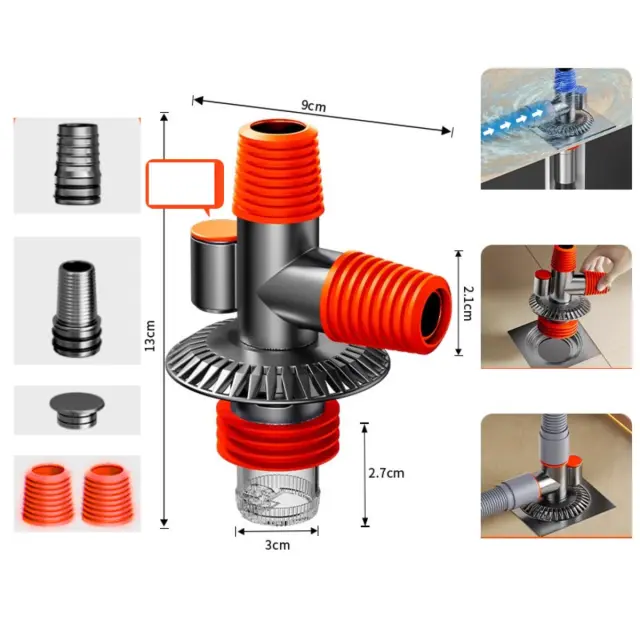 9cm

13cm

2.1cm

2.7cm

3cm