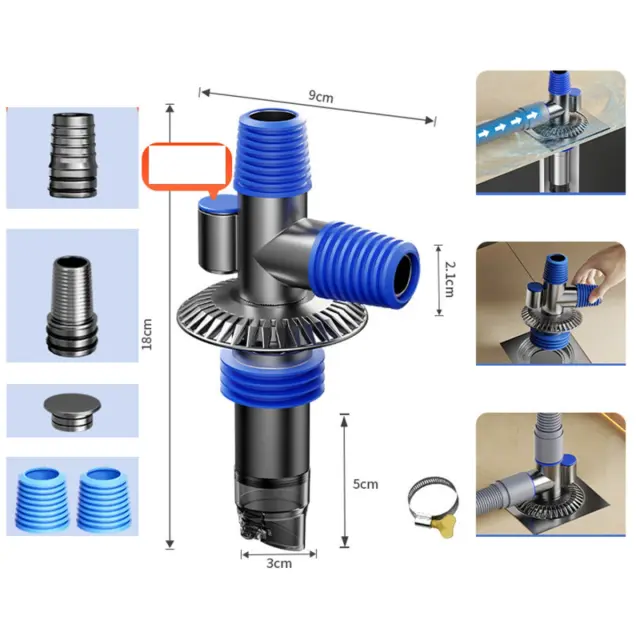 9cm
18cm
2.1cm
5cm
3cm