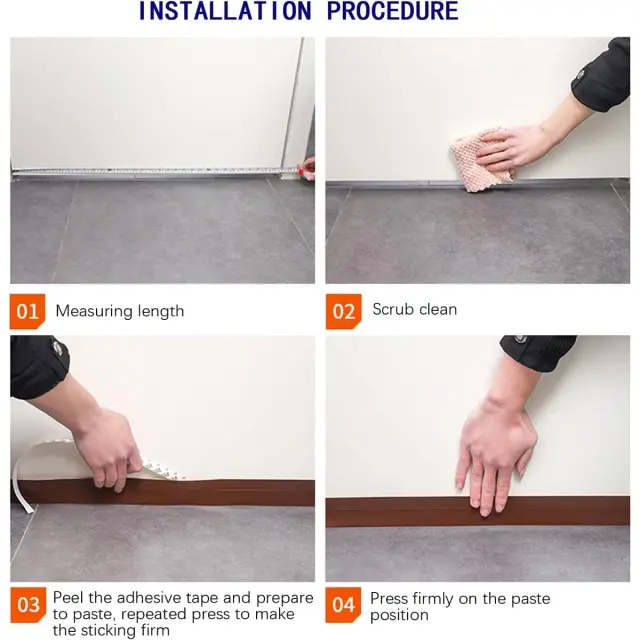 INSTALLATION PROCEDURE

01 Measuring length

02 Scrub clean

03 Peel the adhesive tape and prepare to paste, repeated press to make the sticking firm

04 Press firmly on the paste position