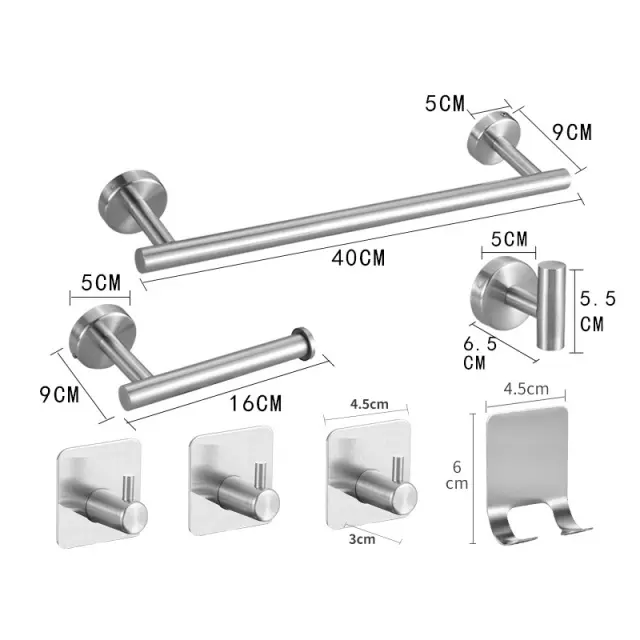 5CM
9CM
40CM
5CM
5.5 CM
6.5 CM
5CM
9CM
16CM
4.5cm
3cm
4.5cm
6 cm