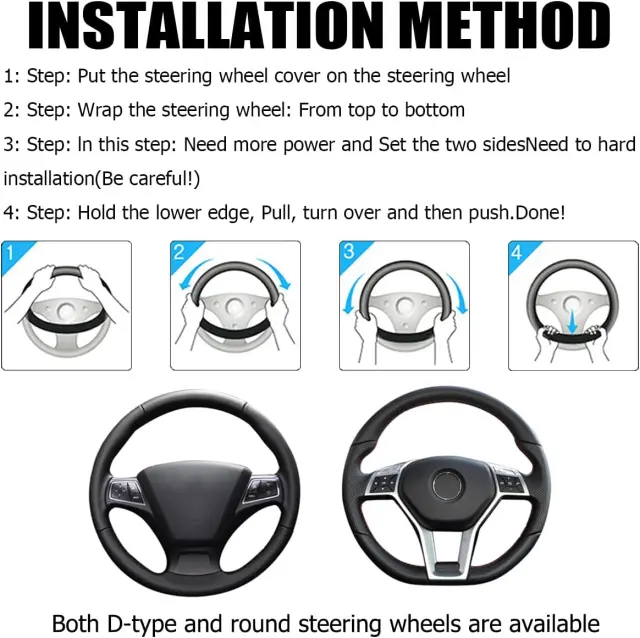 INSTALLATION METHOD

1: Step: Put the steering wheel cover on the steering wheel

2: Step: Wrap the steering wheel: From top to bottom

3: Step: In this step: Need more power and Set the two sidesNeed to hard installation(Be careful!)

4: Step: Hold the lower edge, Pull, turn over and then push.Done!

1

2

3

4

Both D-type and round steering wheels are available