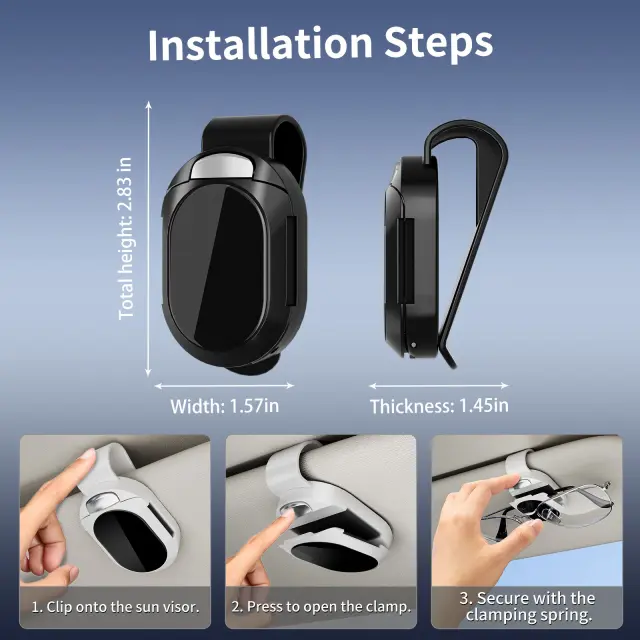 Installation Steps

Total height: 2.83 in

Width: 1.57in

Thickness: 1.45in

1. Clip onto the sun visor.

2. Press to open the clamp.

3. Secure with the clamping spring.