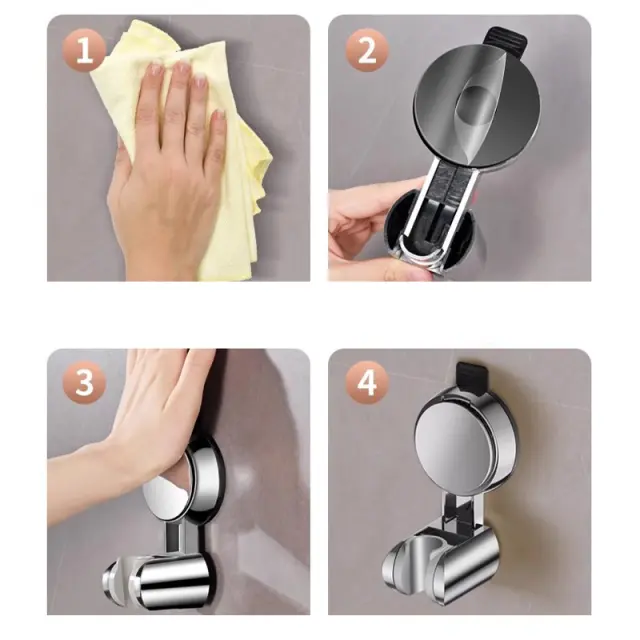 1

2

3

4