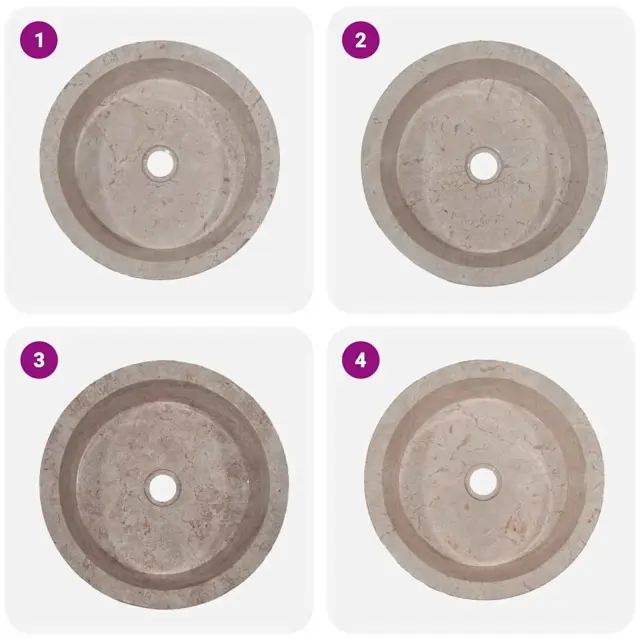 1

2

3

4