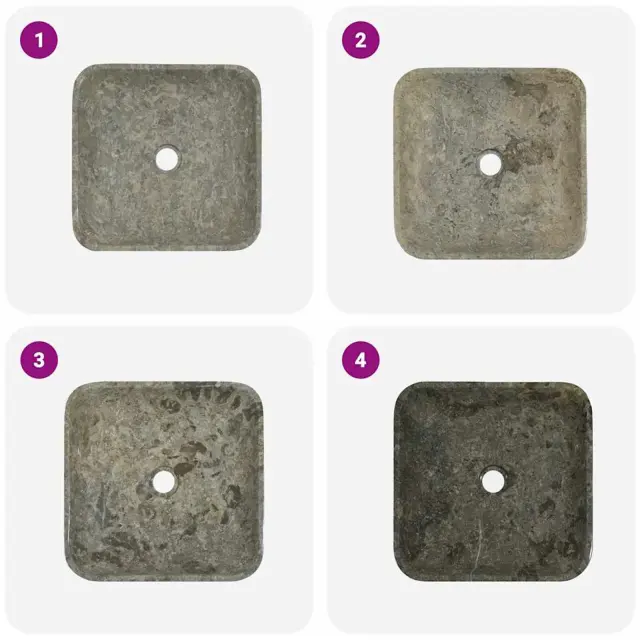 1

2

3

4