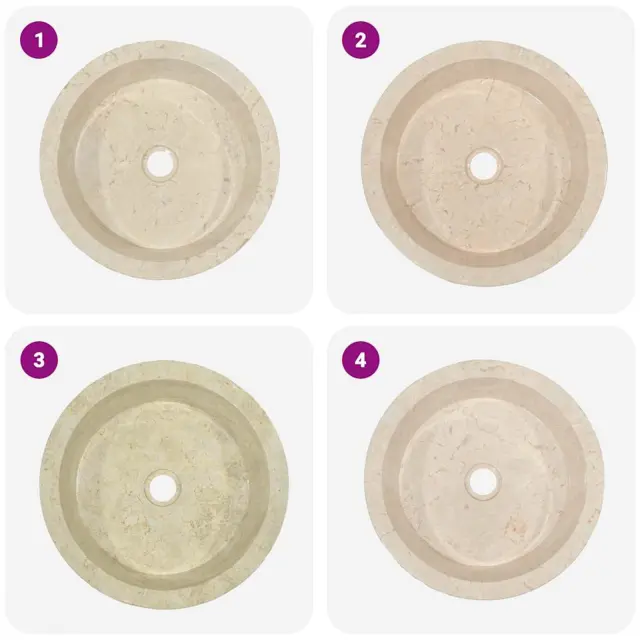 1

2

3

4