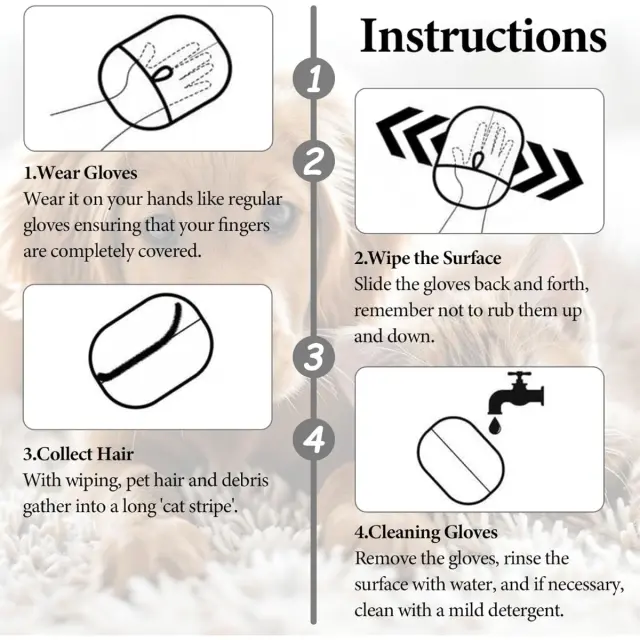 Instructions

1

2

3

4

1.Wear Gloves
Wear it on your hands like regular gloves ensuring that your fingers are completely covered.

2.Wipe the Surface
Slide the gloves back and forth, remember not to rub them up and down.

3.Collect Hair
With wiping, pet hair and debris gather into a long 'cat stripe'.

4.Cleaning Gloves
Remove the gloves, rinse the surface with water, and if necessary, clean with a mild detergent.