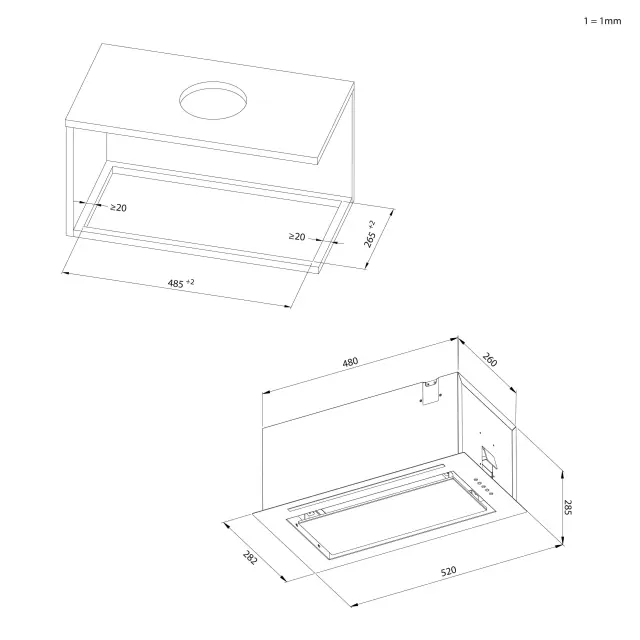 1 = 1mm

≥20

≥20

$265^{+2}$

$485^{+2}$

480

260

285

282

520