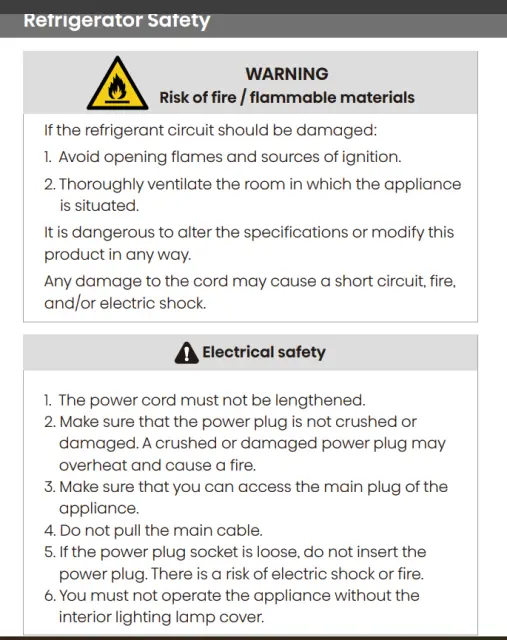 Refrigerator Safety

WARNING
Risk of fire / flammable materials

If the refrigerant circuit should be damaged:
1. Avoid opening flames and sources of ignition.
2. Thoroughly ventilate the room in which the appliance is situated.
It is dangerous to alter the specifications or modify this product in any way.
Any damage to the cord may cause a short circuit, fire, and/or electric shock.

Electrical safety

1. The power cord must not be lengthened.
2. Make sure that the power plug is not crushed or damaged. A crushed or damaged power plug may overheat and cause a fire.
3. Make sure that you can access the main plug of the appliance.
4. Do not pull the main cable.
5. If the power plug socket is loose, do not insert the power plug. There is a risk of electric shock or fire.
6. You must not operate the appliance without the interior lighting lamp cover.