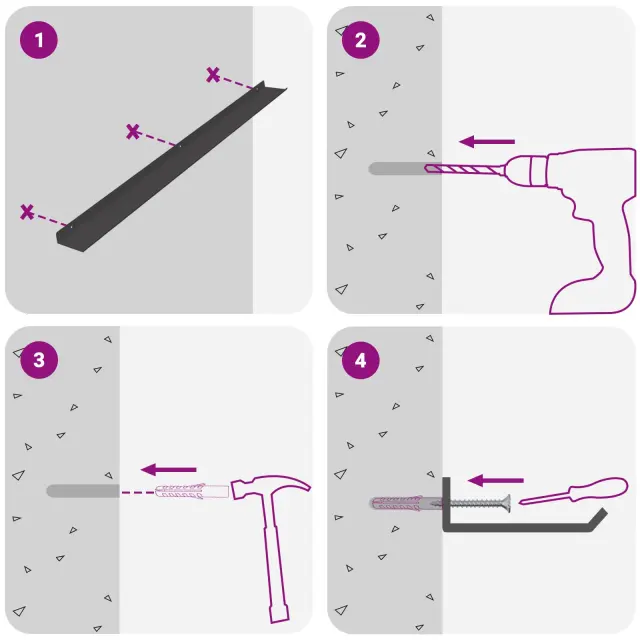 1

2

3

4