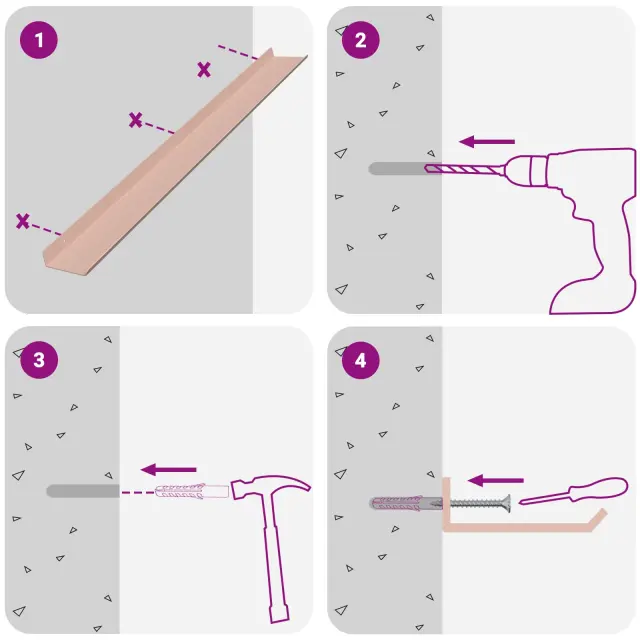 1

2

3

4