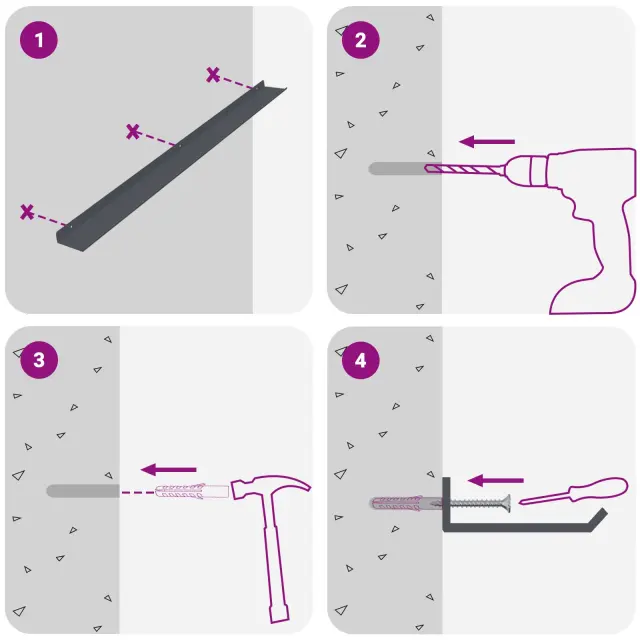 1

2

3

4