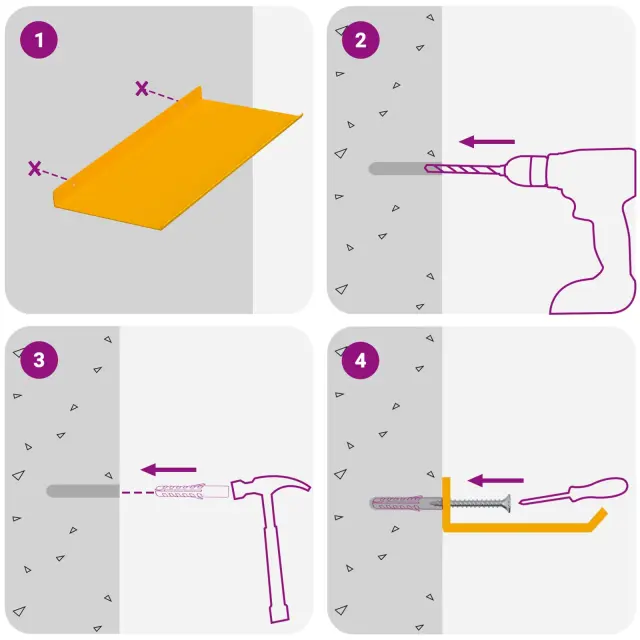 1

2

3

4