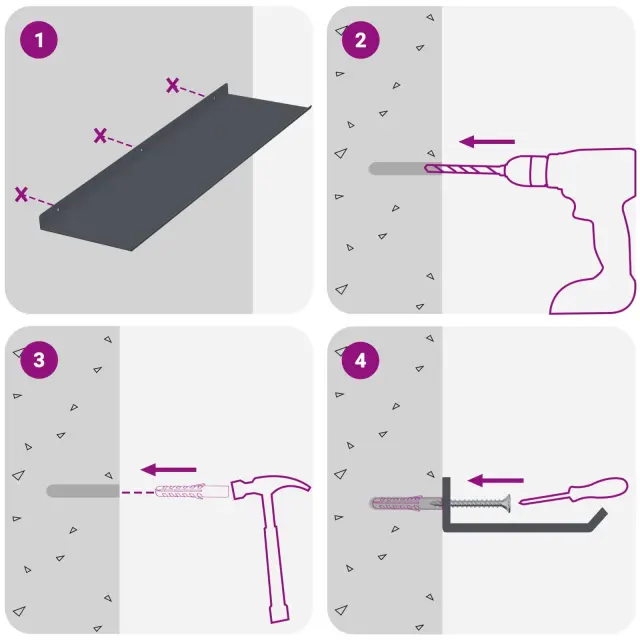 1

2

3

4