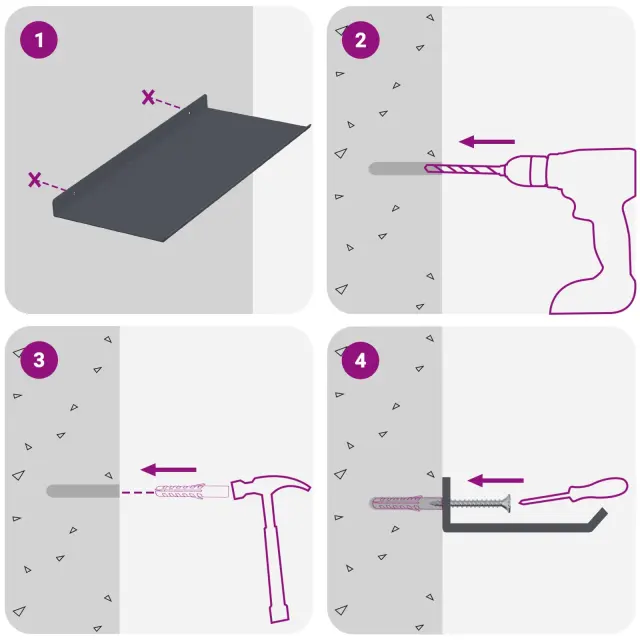 1

2

3

4