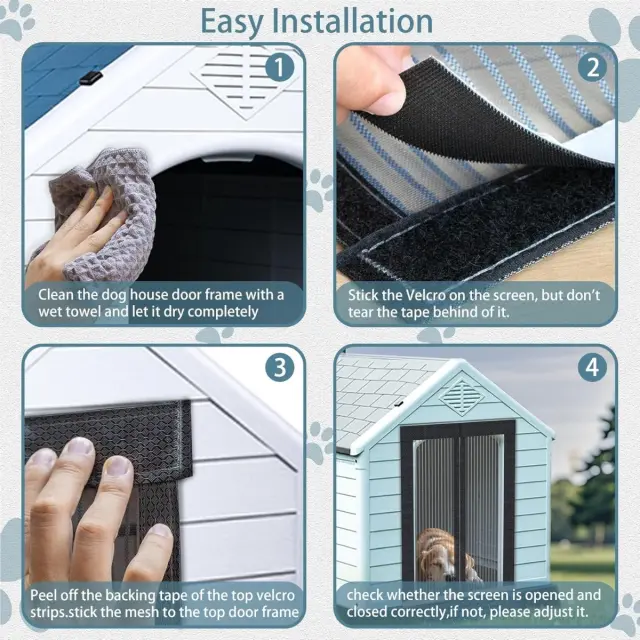 Easy Installation

1

Clean the dog house door frame with a wet towel and let it dry completely

2

Stick the Velcro on the screen, but don't tear the tape behind of it.

3

Peel off the backing tape of the top velcro strips.stick the mesh to the top door frame

4

check whether the screen is opened and closed correctly,if not, please adjust it.