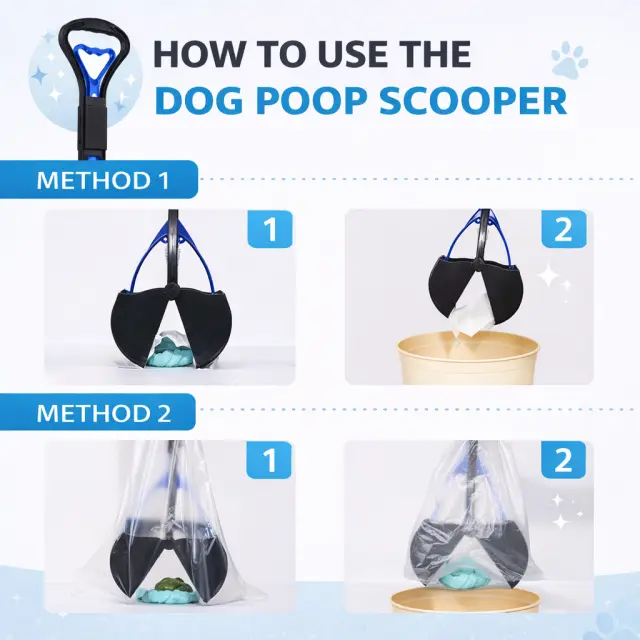 HOW TO USE THE
DOG POOP SCOOPER

METHOD 1

1

2

METHOD 2

1

2