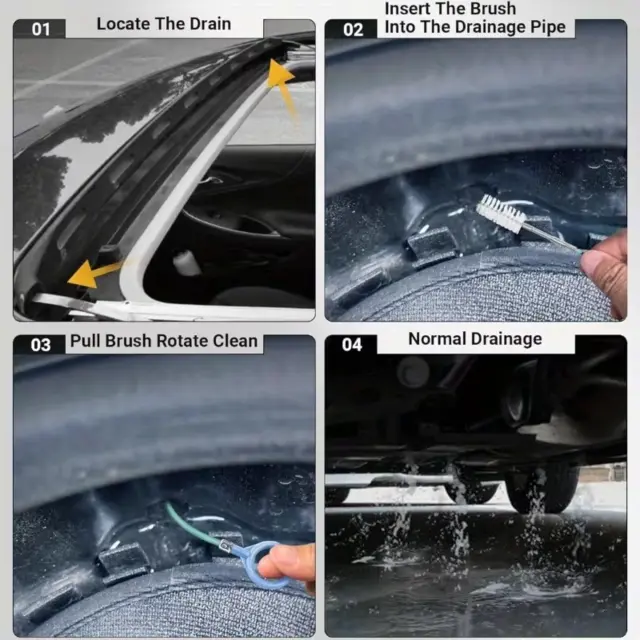 01 Locate The Drain

02 Insert The Brush Into The Drainage Pipe

03 Pull Brush Rotate Clean

04 Normal Drainage