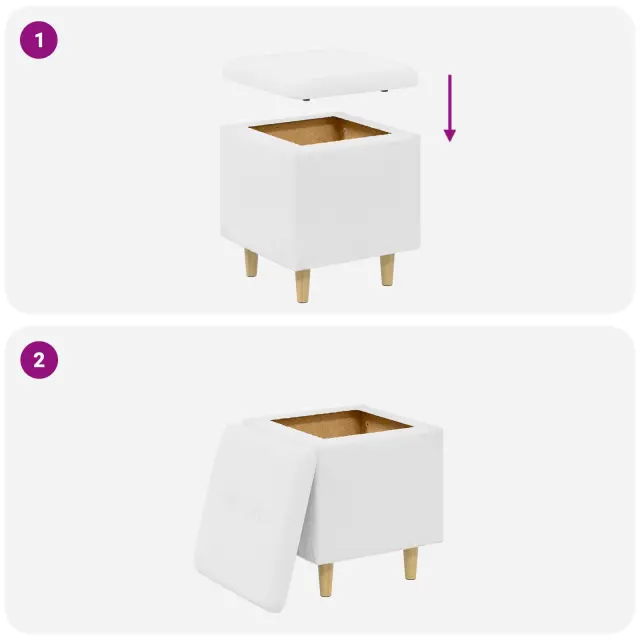 1

2