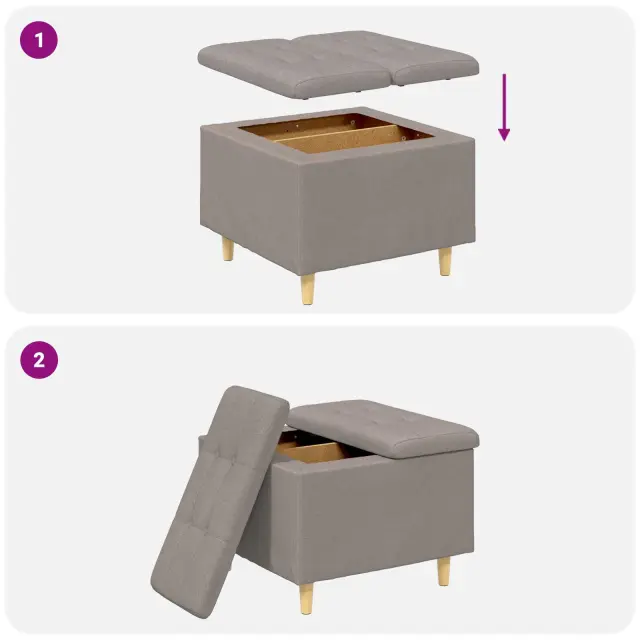 1

2