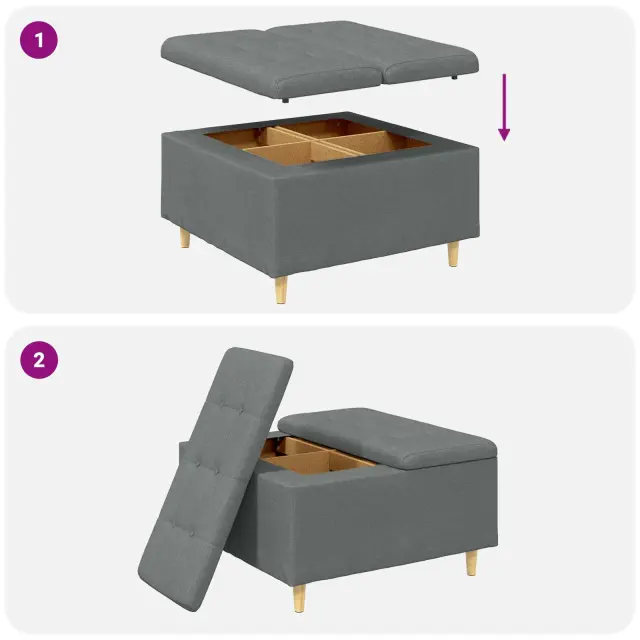 1

2