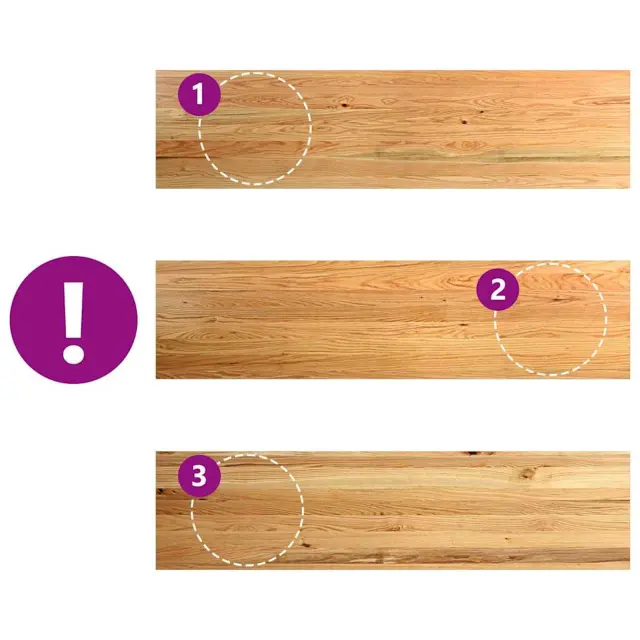 1

!

2

3