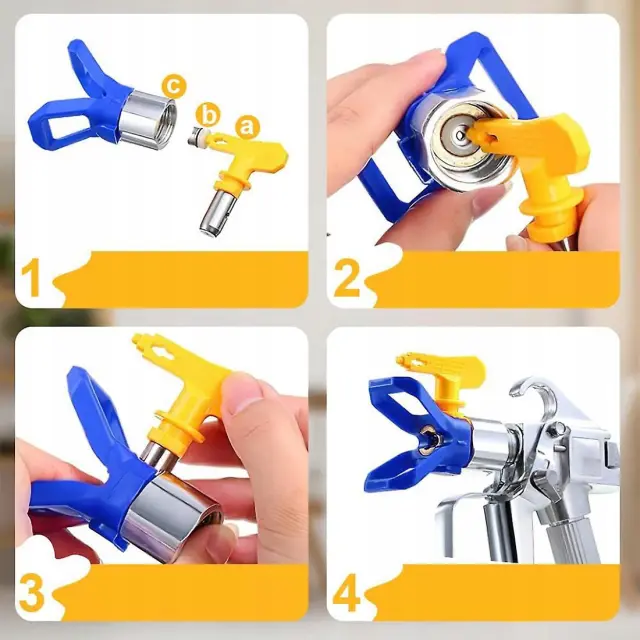 c
b
a
1
2
3
4