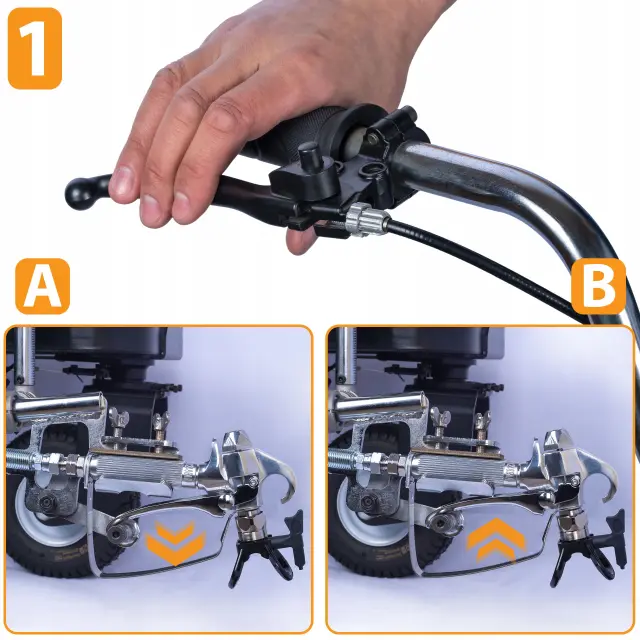 1

A

B