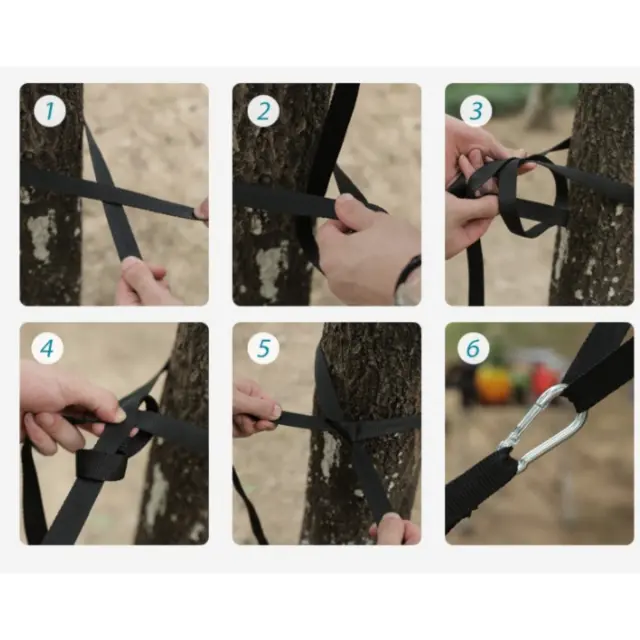 1

2

3

4

5

6